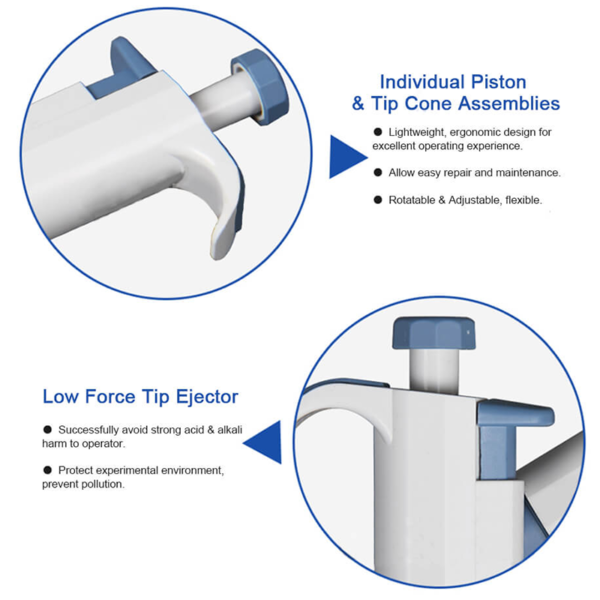 Individual Piston
& Tip Cone Assemblies

● Lightweight, ergonomic design for excellent operating experience.

● Allow easy repair and maintenance.

● Rotatable & Adjustable, flexible.

Low Force Tip Ejector

● Successfully avoid strong acid & alkali harm to operator.

● Protect experimental environment, prevent pollution.